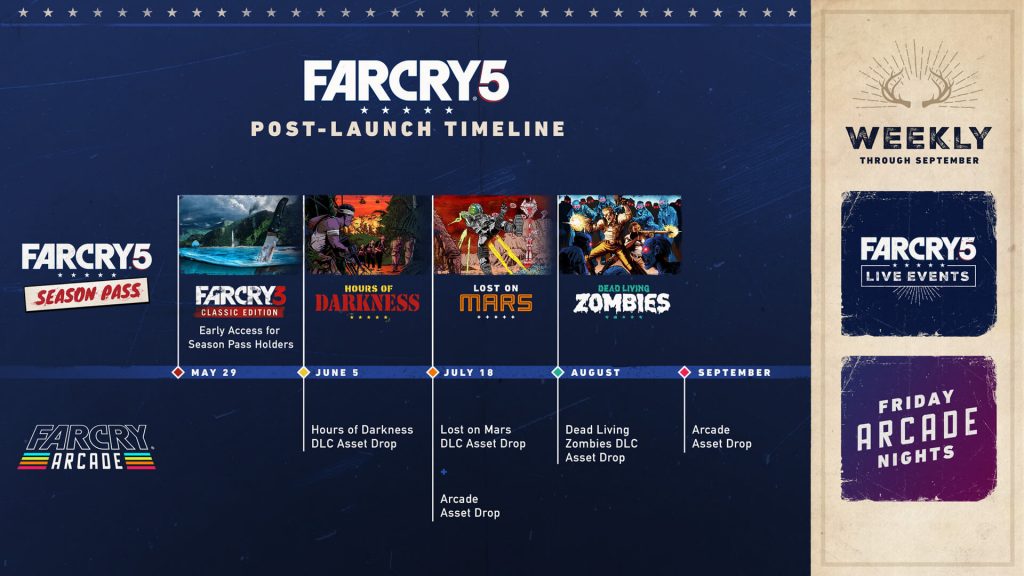 FARCRY5
POST-LAUNCH TIMELINE

FARCRY5
SEASON PASS

FARCRY3
CLASSIC EDITION
Early Access for Season Pass Holders

HOURS OF DARKNESS

LOST ON MARS

DEAD LIVING ZOMBIES

MAY 29
JUNE 5
JULY 18
AUGUST
SEPTEMBER

FARCRY ARCADE

Hours of Darkness DLC Asset Drop

Lost on Mars DLC Asset Drop
+
Arcade Asset Drop

Dead Living Zombies DLC Asset Drop

Arcade Asset Drop

WEEKLY
THROUGH SEPTEMBER

FARCRY5
LIVE EVENTS

FRIDAY
ARCADE
NIGHTS